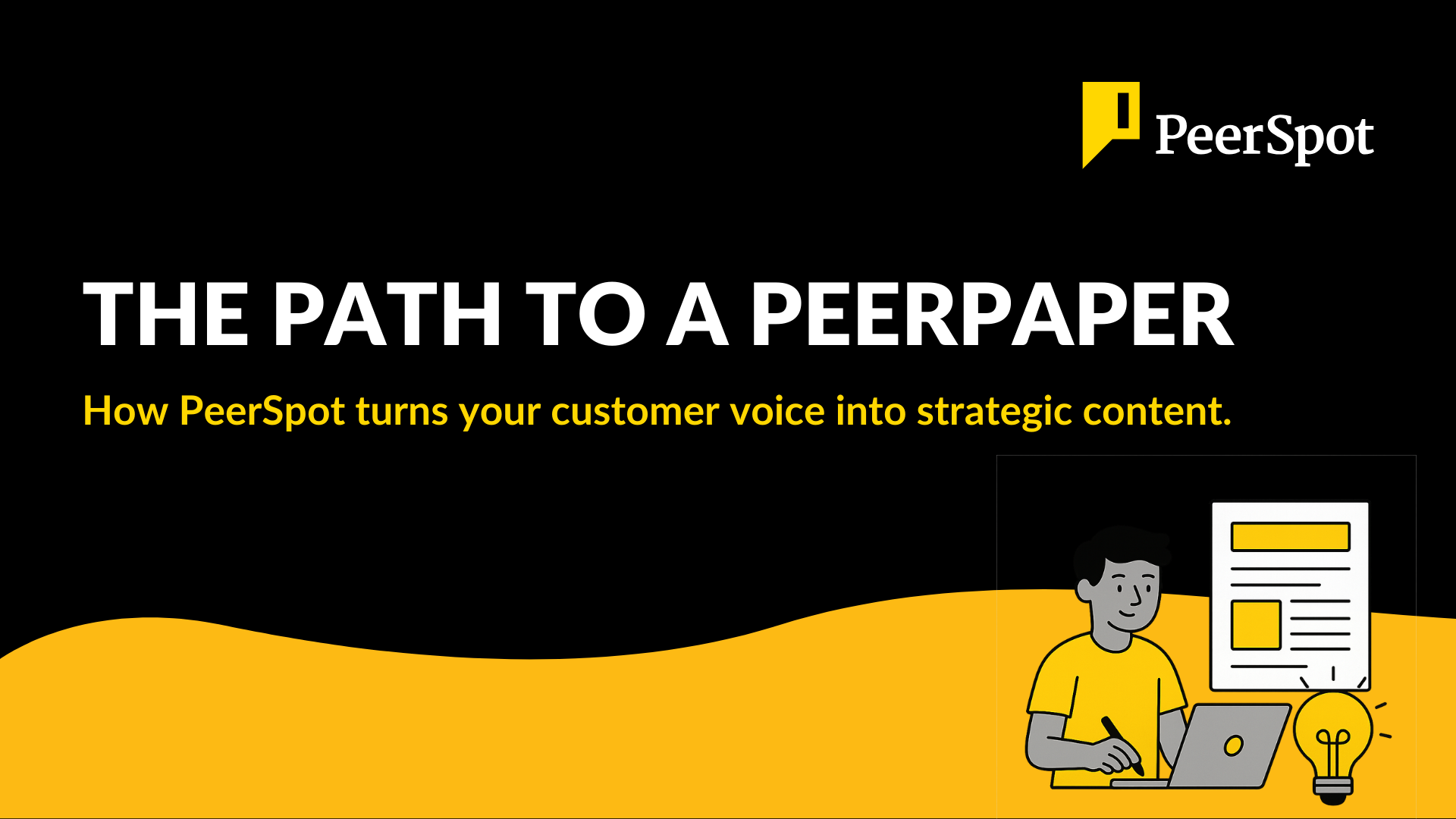 PeerSpot

THE PATH TO A PEERPAPER

How PeerSpot turns your customer voice into strategic content.