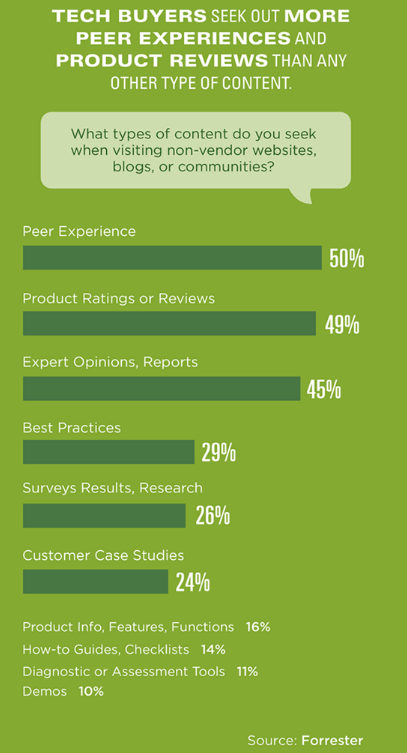 TECH BUYERS SEEK OUT MORE PEER EXPERIENCES AND PRODUCT REVIEWS THAN ANY OTHER TYPE OF CONTENT.

What types of content do you seek when visiting non-vendor websites, blogs, or communities?

Peer Experience
50%

Product Ratings or Reviews
49%

Expert Opinions, Reports
45%

Best Practices
29%

Surveys Results, Research
26%

Customer Case Studies
24%

Product Info, Features, Functions 16%
How-to Guides, Checklists 14%
Diagnostic or Assessment Tools 11%
Demos 10%

Source: Forrester